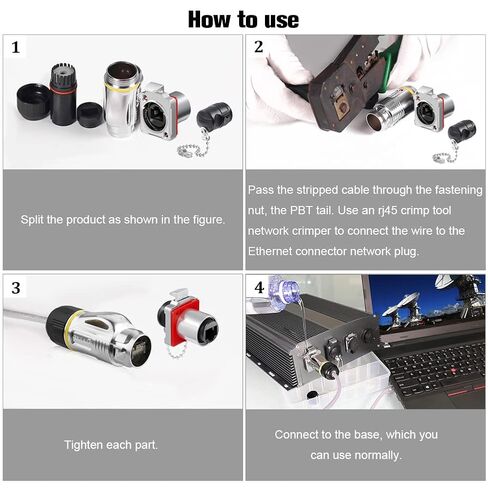 How to use

1

Split the product as shown in the figure.

2

Pass the stripped cable through the fastening nut, the PBT tail. Use an rj45 crimp tool network crimper to connect the wire to the Ethernet connector network plug.

3

Tighten each part.

4

Connect to the base, which you can use normally.