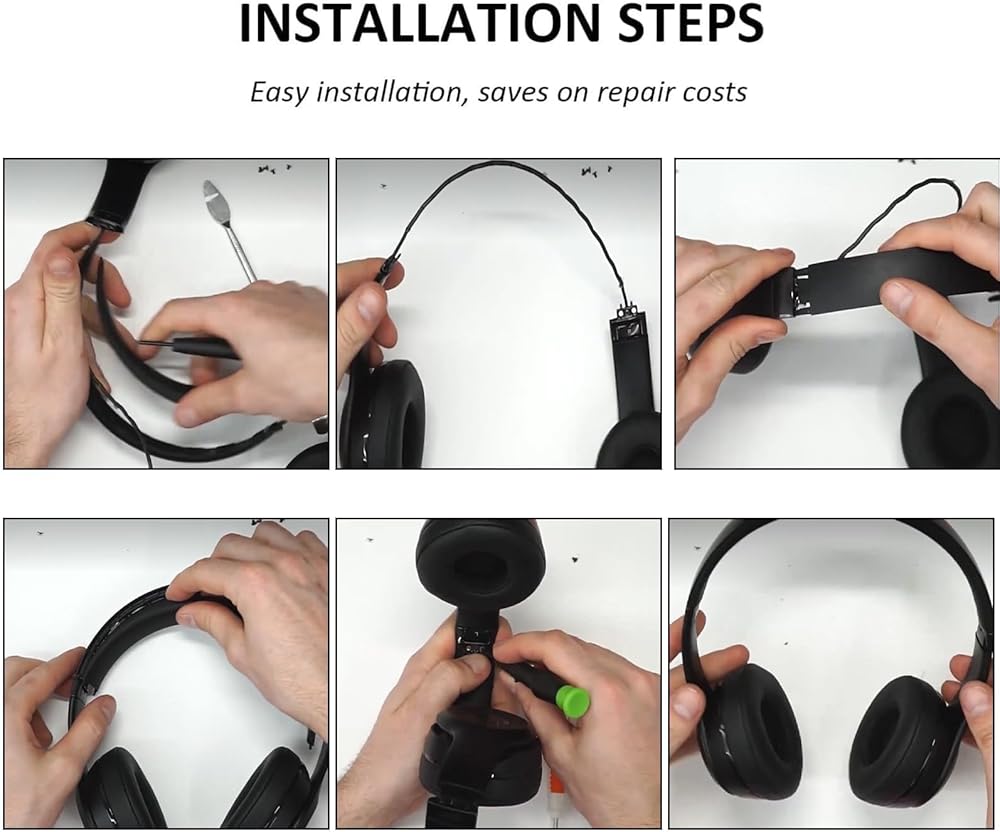 INSTALLATION STEPS

Easy installation, saves on repair costs