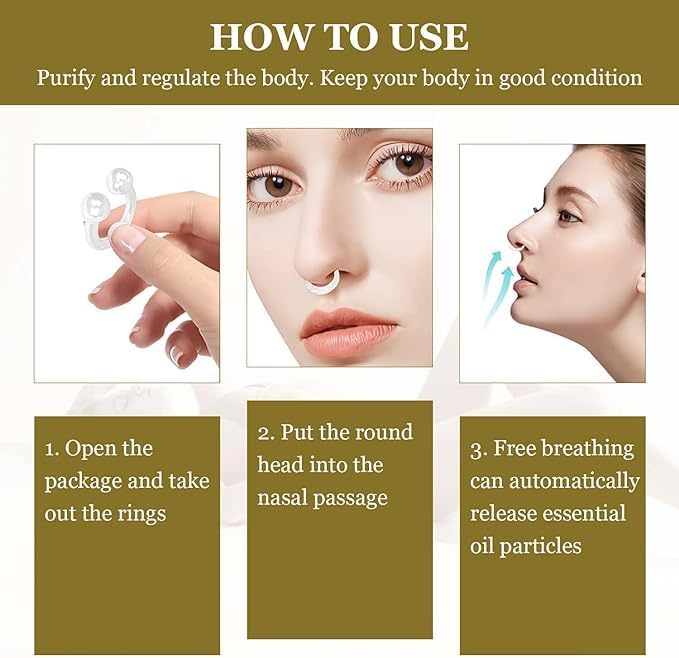 HOW TO USE

Purify and regulate the body. Keep your body in good condition

1. Open the package and take out the rings

2. Put the round head into the nasal passage

3. Free breathing can automatically release essential oil particles