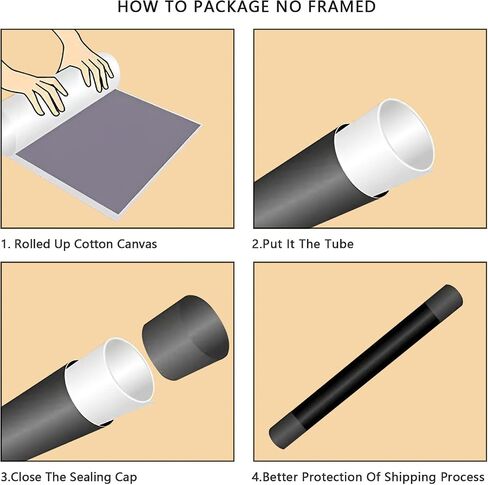 HOW TO PACKAGE NO FRAMED

1. Rolled Up Cotton Canvas

2.Put It The Tube

3.Close The Sealing Cap

4.Better Protection Of Shipping Process