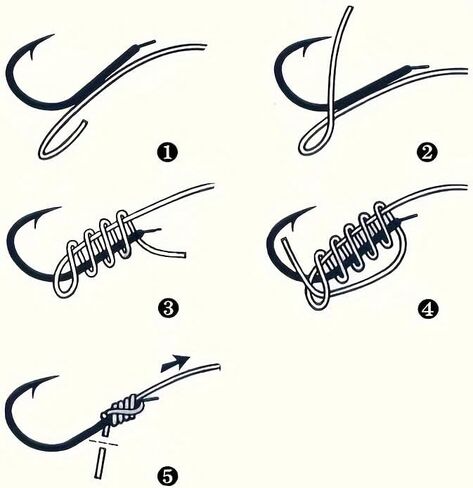 ❶
❷
❸
❹
❺