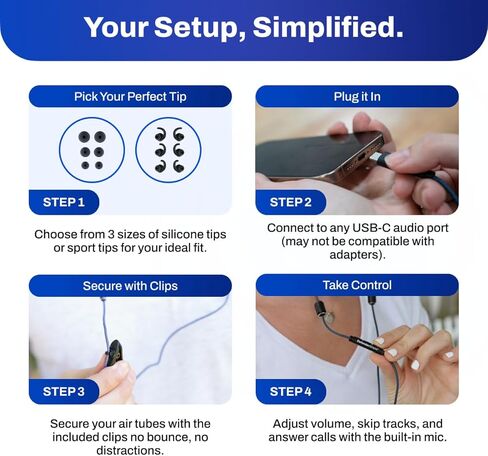 Your Setup, Simplified.

Pick Your Perfect Tip

STEP 1

Choose from 3 sizes of silicone tips or sport tips for your ideal fit.

Plug it In

STEP 2

Connect to any USB-C audio port (may not be compatible with adapters).

Secure with Clips

STEP 3

Secure your air tubes with the included clips no bounce, no distractions.

Take Control

STEP 4

Adjust volume, skip tracks, and answer calls with the built-in mic.