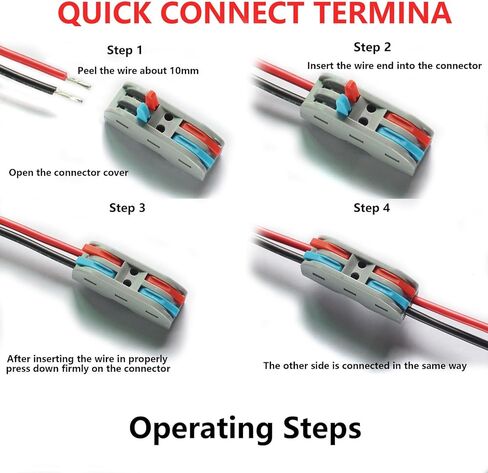 QUICK CONNECT TERMINA

Step 1

Peel the wire about 10mm

Open the connector cover

Step 2

Insert the wire end into the connector

Step 3

After inserting the wire in properly press down firmly on the connector

Step 4

The other side is connected in the same way

Operating Steps