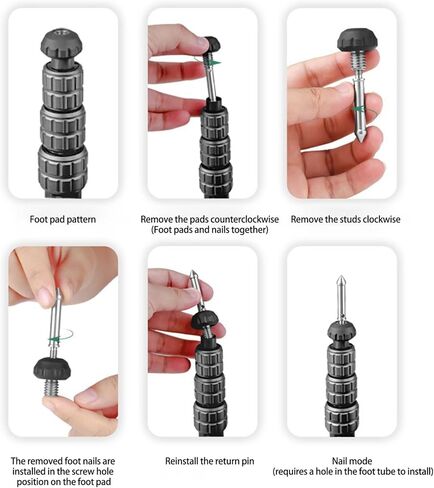 Foot pad pattern

Remove the pads counterclockwise
(Foot pads and nails together)

Remove the studs clockwise

The removed foot nails are installed in the screw hole position on the foot pad

Reinstall the return pin

Nail mode
(requires a hole in the foot tube to install)