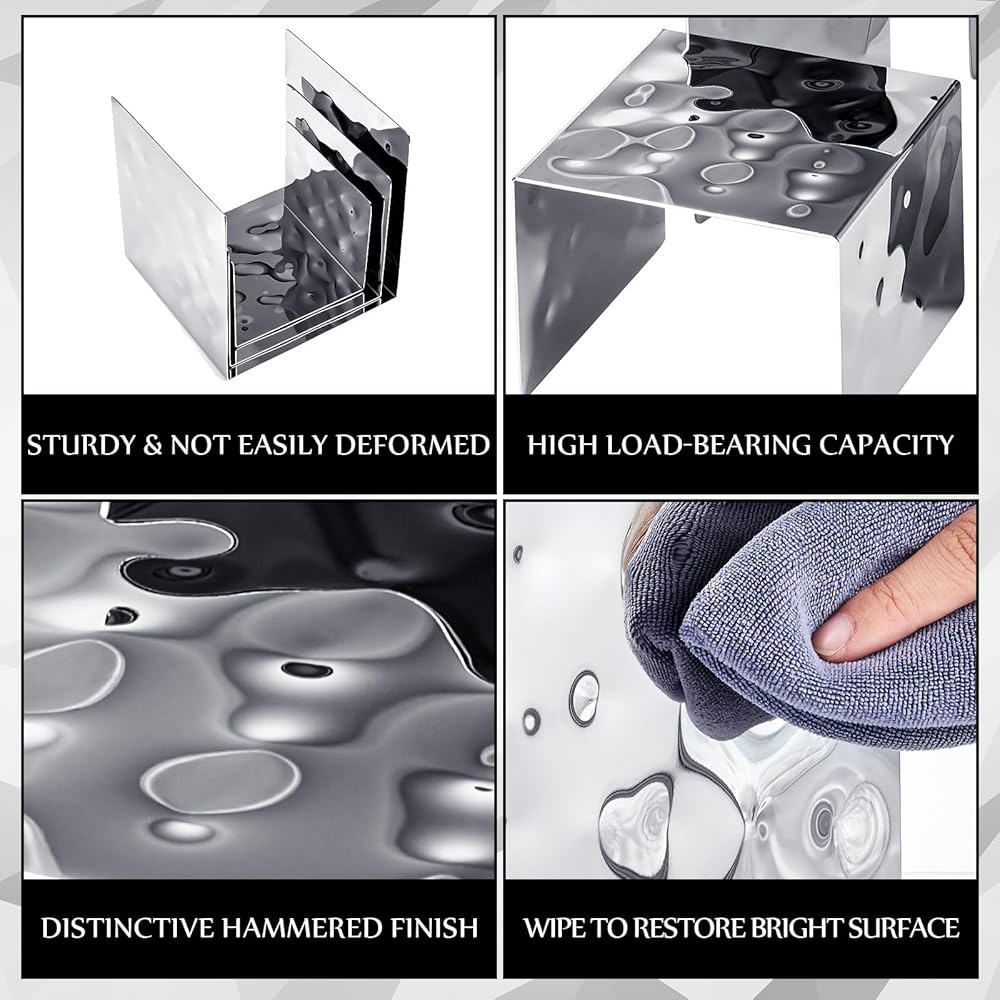 STURDY & NOT EASILY DEFORMED

HIGH LOAD-BEARING CAPACITY

DISTINCTIVE HAMMERED FINISH

WIPE TO RESTORE BRIGHT SURFACE