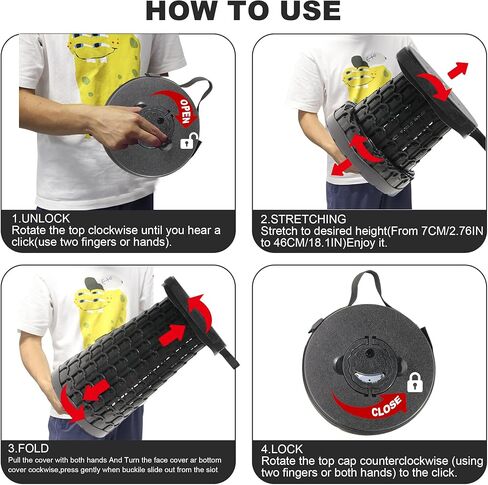 HOW TO USE

OPEN

1.UNLOCK
Rotate the top clockwise until you hear a click(use two fingers or hands).

2.STRETCHING
Stretch to desired height(From 7CM/2.76IN to 46CM/18.1IN)Enjoy it.

3.FOLD
Pull the cover with both hands And Turn the face cover ar bottom cover cockwise,press gently when buckile slide out from the slot

CLOSE

4.LOCK
Rotate the top cap counterclockwise (using two fingers or both hands) to the click.