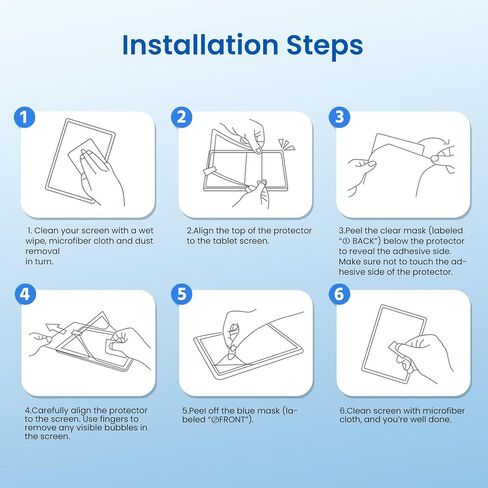 Installation Steps

1

1. Clean your screen with a wet wipe, microfiber cloth and dust removal
in turn.

2

2.Align the top of the protector to the tablet screen.

3

3.Peel the clear mask (labeled "① BACK") below the protector to reveal the adhesive side. Make sure not to touch the adhesive side of the protector.

4

4.Carefully align the protector to the screen. Use fingers to remove any visible bubbles in the screen.

5

5.Peel off the blue mask (labeled "②FRONT").

6

6.Clean screen with microfiber cloth, and you're well done.