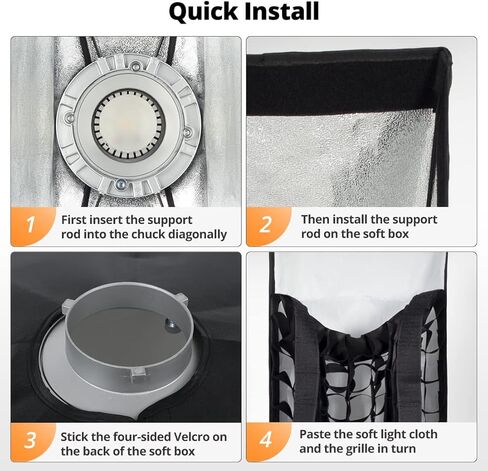 Quick Install

1 First insert the support rod into the chuck diagonally

2 Then install the support rod on the soft box

3 Stick the four-sided Velcro on the back of the soft box

4 Paste the soft light cloth and the grille in turn