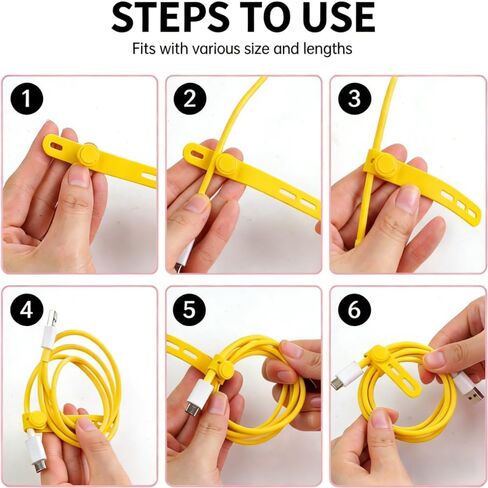 STEPS TO USE

Fits with various size and lengths

1

2

3

4

5

6