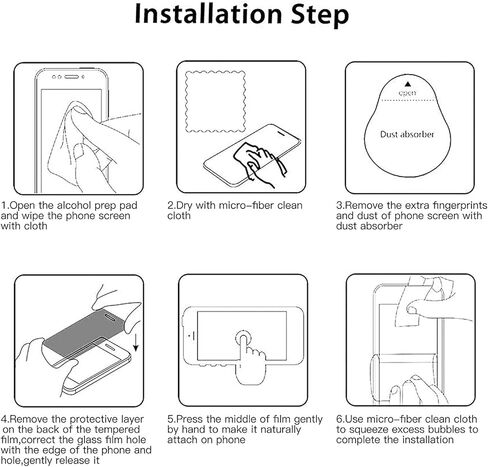 Installation Step

open

Dust absorber

1.Open the alcohol prep pad and wipe the phone screen with cloth

2.Dry with micro-fiber clean cloth

3.Remove the extra fingerprints and dust of phone screen with dust absorber

4.Remove the protective layer on the back of the tempered film,correct the glass film hole with the edge of the phone and hole,gently release it

5.Press the middle of film gently by hand to make it naturally attach on phone

6.Use micro-fiber clean cloth to squeeze excess bubbles to complete the installation