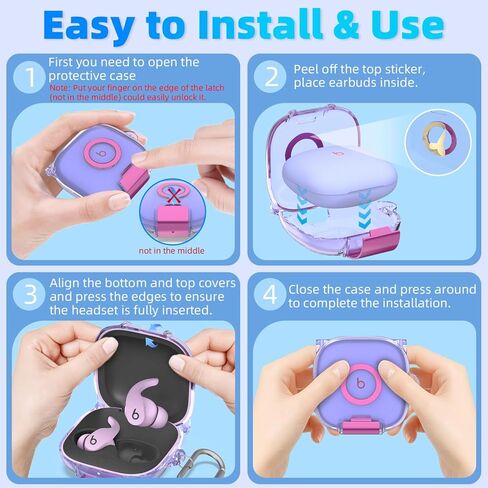 Easy to Install & Use

1 First you need to open the protective case
Note: Put your finger on the edge of the latch (not in the middle) could easily unlock it.

not in the middle

2 Peel off the top sticker, place earbuds inside.

3 Align the bottom and top covers and press the edges to ensure the headset is fully inserted.

4 Close the case and press around to complete the installation.