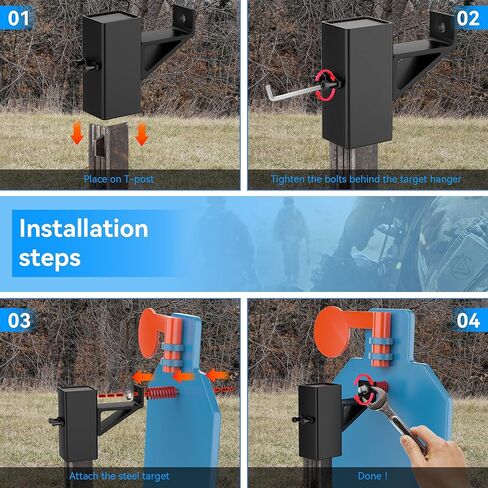 01

Place on T-post

02

Tighten the bolts behind the target hanger

Installation steps

03

Attach the steel target

04

Done !