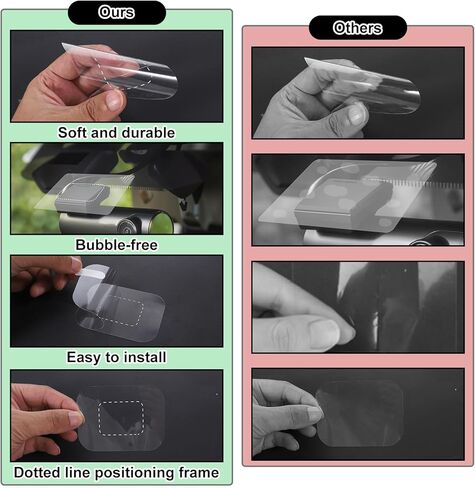 Ours

Soft and durable

Bubble-free

Easy to install

Dotted line positioning frame

Others