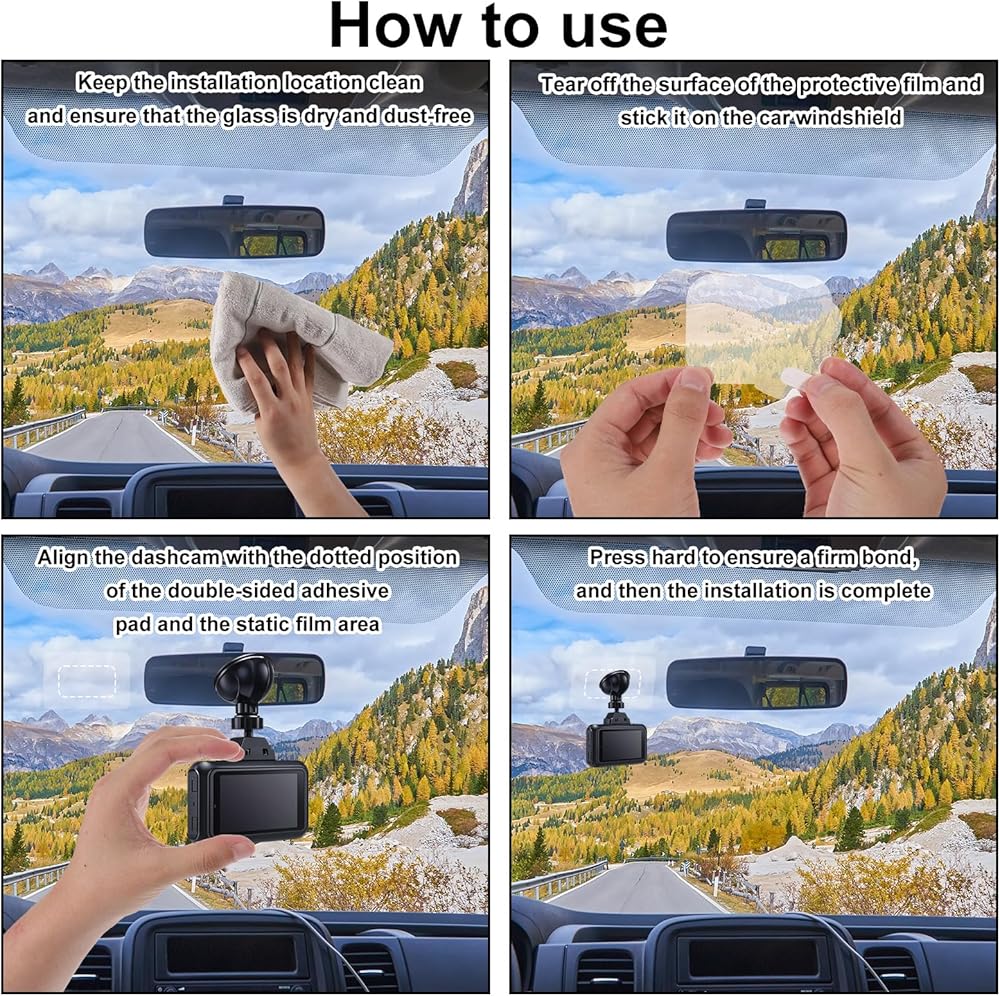 How to use

Keep the installation location clean and ensure that the glass is dry and dust-free

Tear off the surface of the protective film and stick it on the car windshield

Align the dashcam with the dotted position of the double-sided adhesive pad and the static film area

Press hard to ensure a firm bond, and then the installation is complete