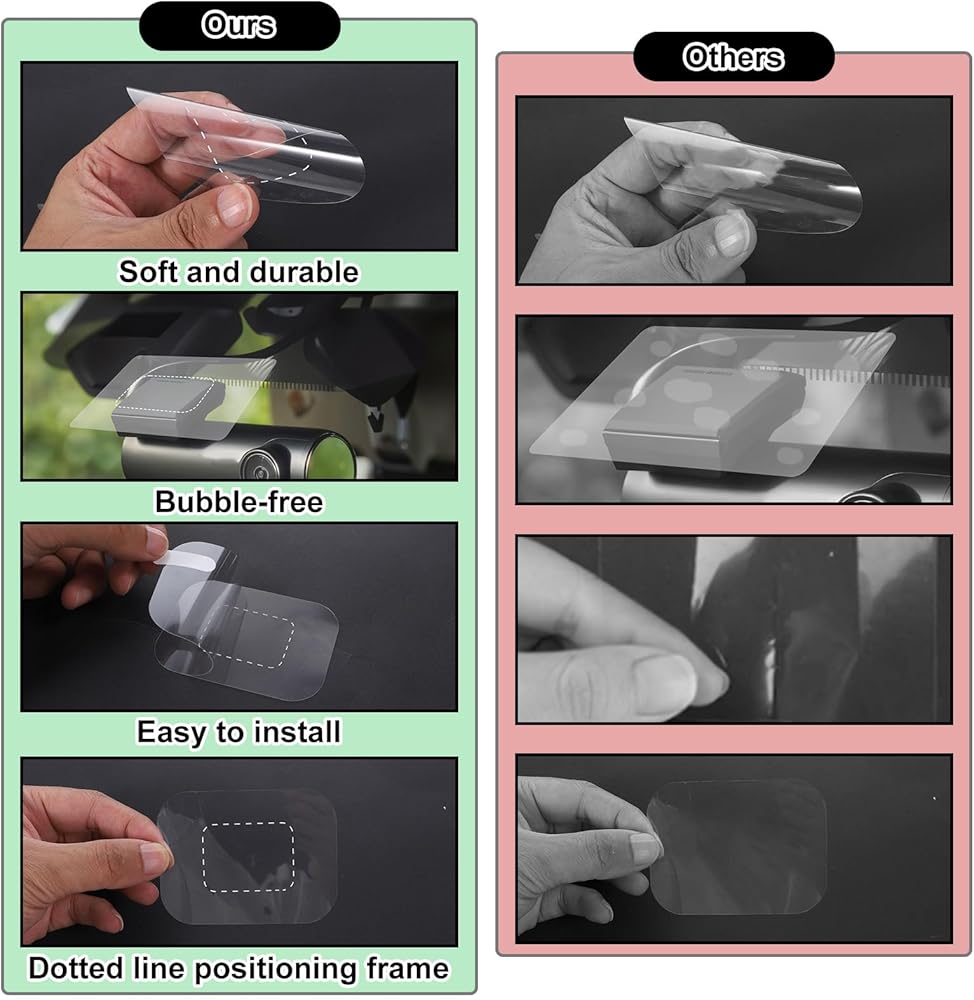 Ours

Soft and durable

Bubble-free

Easy to install

Dotted line positioning frame

Others