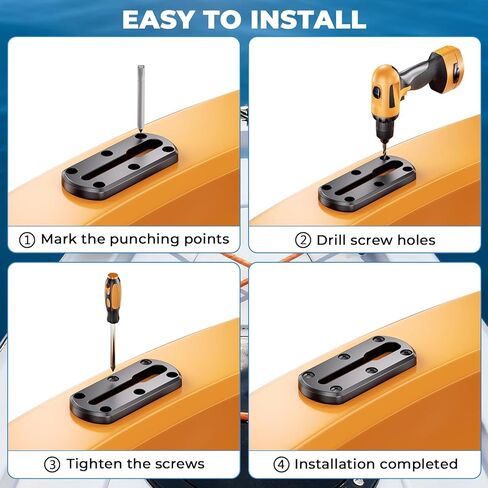 EASY TO INSTALL

① Mark the punching points

② Drill screw holes

③ Tighten the screws

④ Installation completed