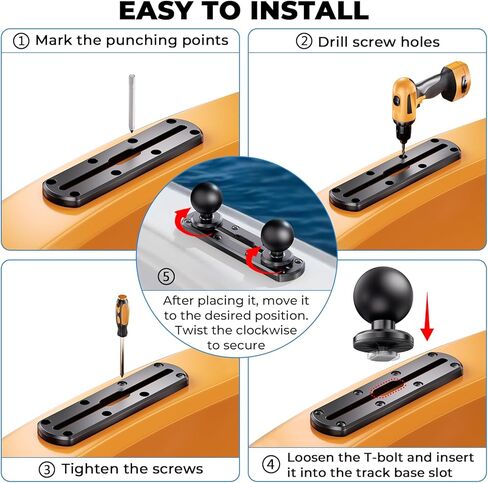 EASY TO INSTALL

① Mark the punching points

② Drill screw holes

⑤

After placing it, move it to the desired position. Twist the clockwise to secure

③ Tighten the screws

④ Loosen the T-bolt and insert it into the track base slot