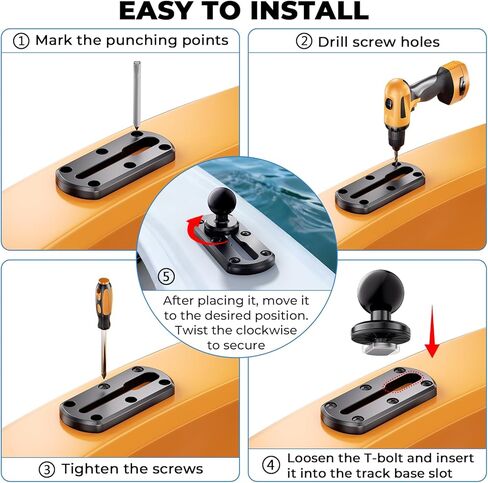 EASY TO INSTALL

① Mark the punching points

② Drill screw holes

⑤ After placing it, move it to the desired position. Twist the clockwise to secure

③ Tighten the screws

④ Loosen the T-bolt and insert it into the track base slot