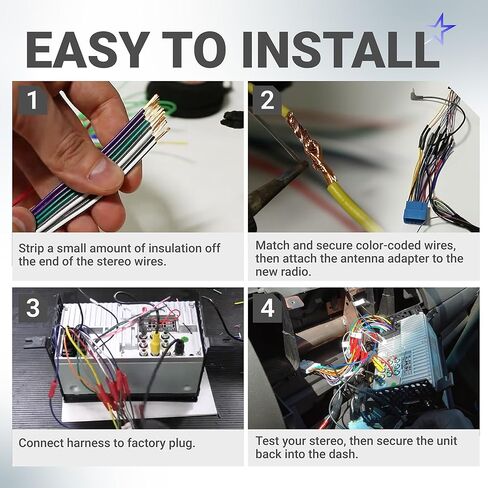 EASY TO INSTALL

1

Strip a small amount of insulation off the end of the stereo wires.

2

Match and secure color-coded wires, then attach the antenna adapter to the new radio.

3

Connect harness to factory plug.

4

Test your stereo, then secure the unit back into the dash.