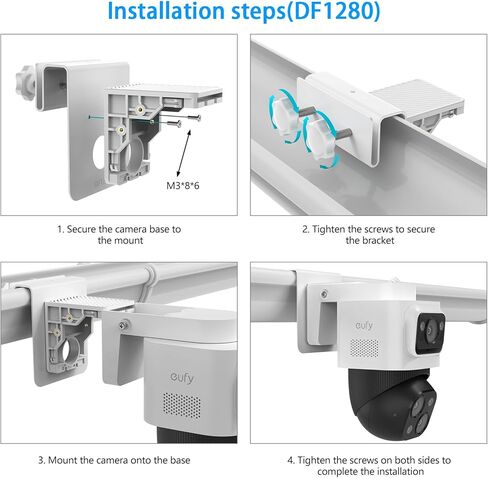 Installation steps(DF1280)

M3*8*6

1. Secure the camera base to the mount

2. Tighten the screws to secure the bracket

eufy

3. Mount the camera onto the base

eufy

4. Tighten the screws on both sides to complete the installation