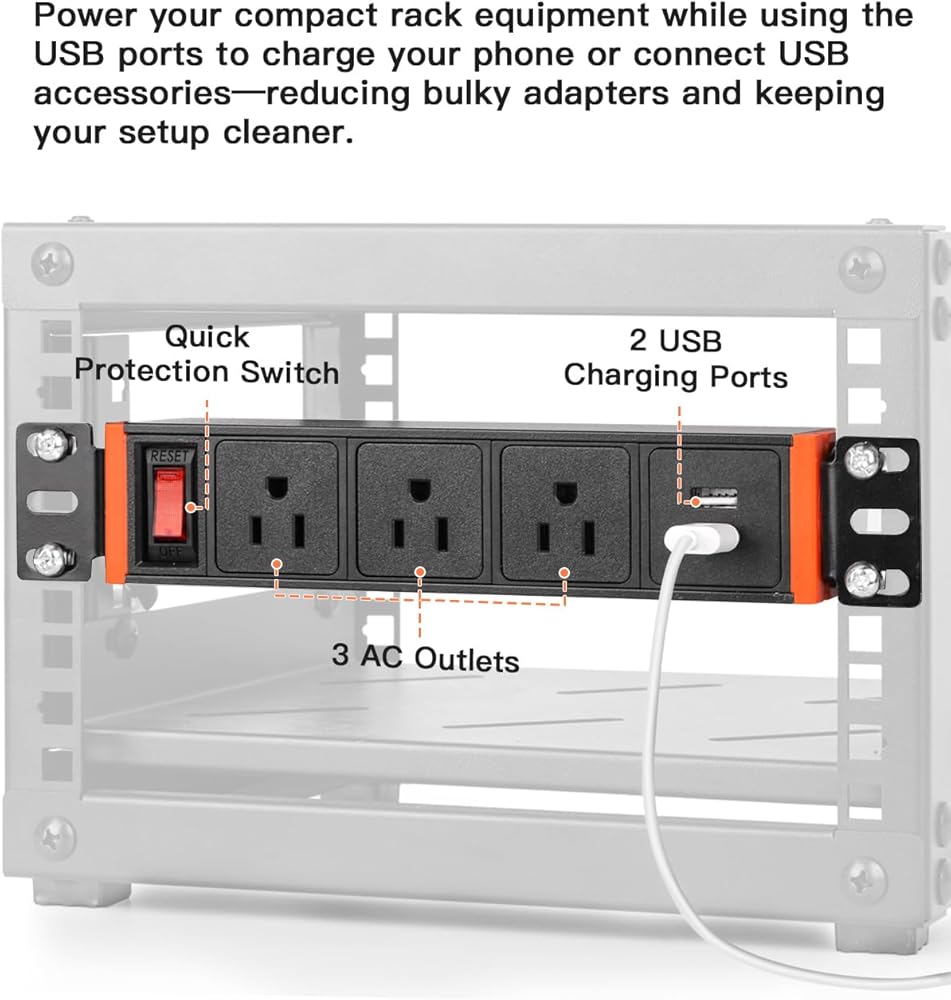 Power your compact rack equipment while using the USB ports to charge your phone or connect USB accessories—reducing bulky adapters and keeping your setup cleaner.

Quick Protection Switch

2 USB Charging Ports

RESET

OFF

3 AC Outlets