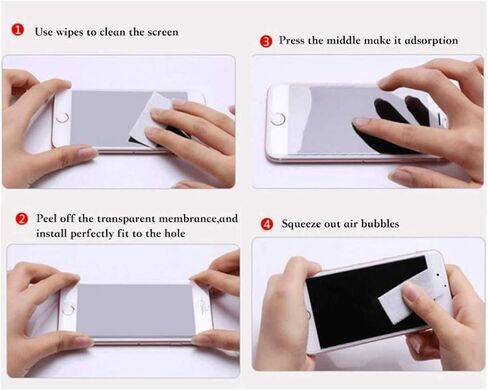 1 Use wipes to clean the screen

2 Peel off the transparent membrance,and install perfectly fit to the hole

3 Press the middle make it adsorption

4 Squeeze out air bubbles