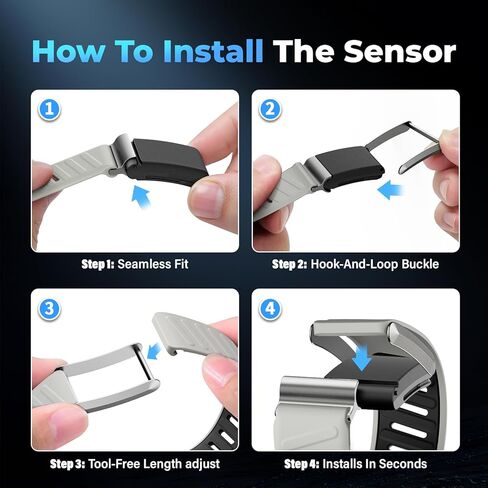 How To Install The Sensor

1

Step 1: Seamless Fit

2

Step 2: Hook-And-Loop Buckle

3

Step 3: Tool-Free Length adjust

4

Step 4: Installs In Seconds