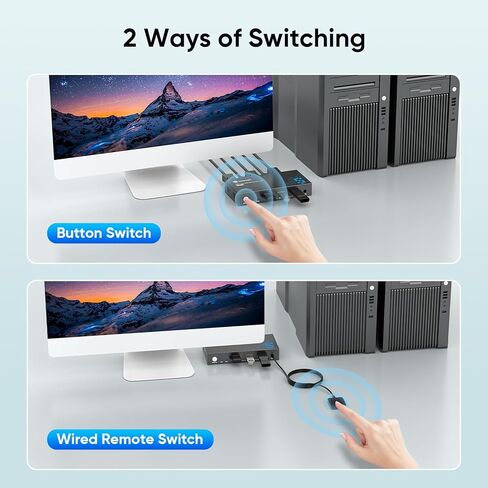 2 Ways of Switching

Button Switch

Wired Remote Switch