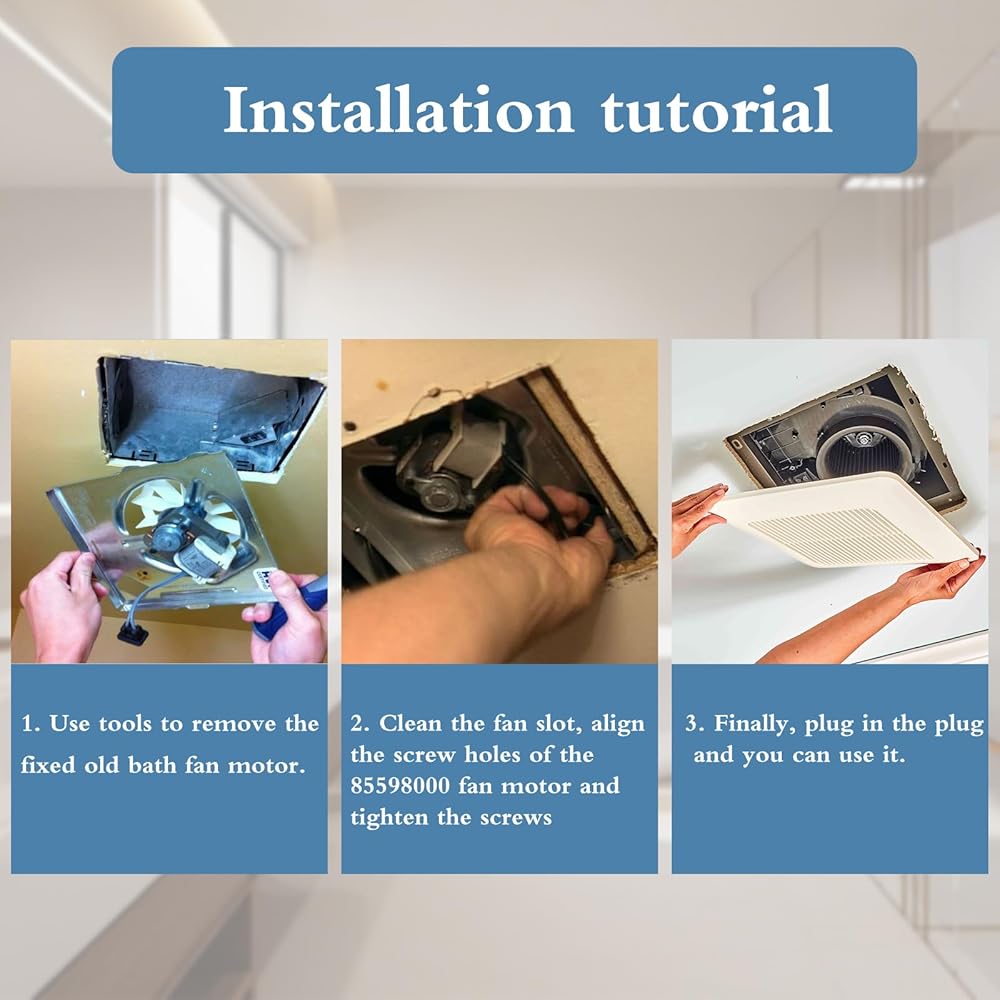 Installation tutorial

1. Use tools to remove the fixed old bath fan motor.

2. Clean the fan slot, align the screw holes of the 85598000 fan motor and tighten the screws

3. Finally, plug in the plug and you can use it.