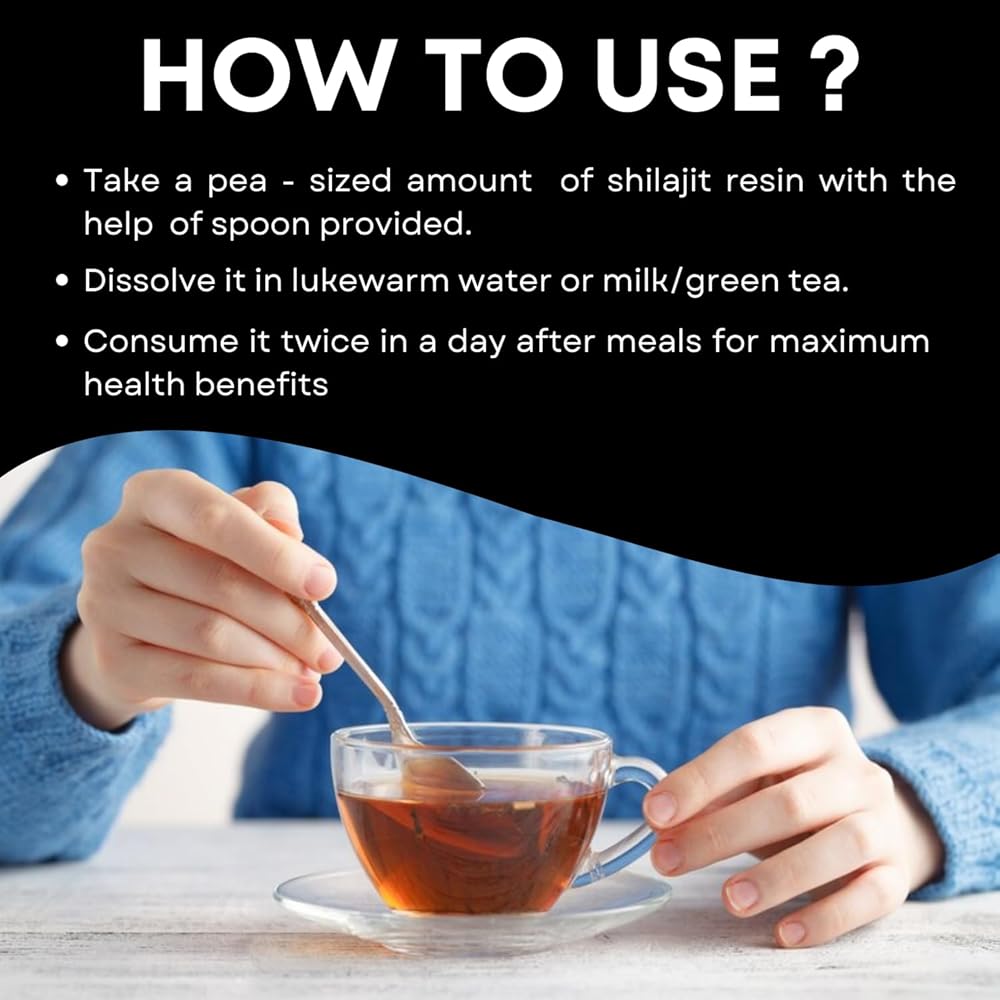 HOW TO USE ?

• Take a pea - sized amount of shilajit resin with the help of spoon provided.

• Dissolve it in lukewarm water or milk/green tea.

• Consume it twice in a day after meals for maximum health benefits