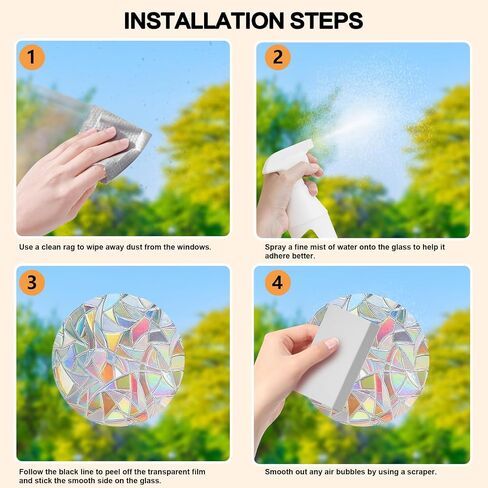 INSTALLATION STEPS

1

Use a clean rag to wipe away dust from the windows.

2

Spray a fine mist of water onto the glass to help it adhere better.

3

Follow the black line to peel off the transparent film and stick the smooth side on the glass.

4

Smooth out any air bubbles by using a scraper.