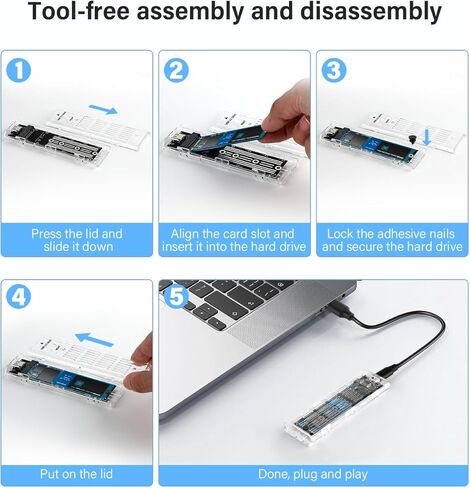 Tool-free assembly and disassembly

1

Press the lid and slide it down

2

Align the card slot and insert it into the hard drive

3

Lock the adhesive nails and secure the hard drive

4

Put on the lid

5

Done, plug and play