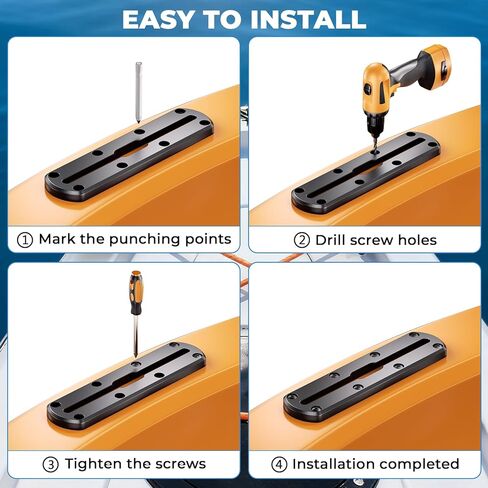 EASY TO INSTALL

① Mark the punching points

② Drill screw holes

③ Tighten the screws

④ Installation completed