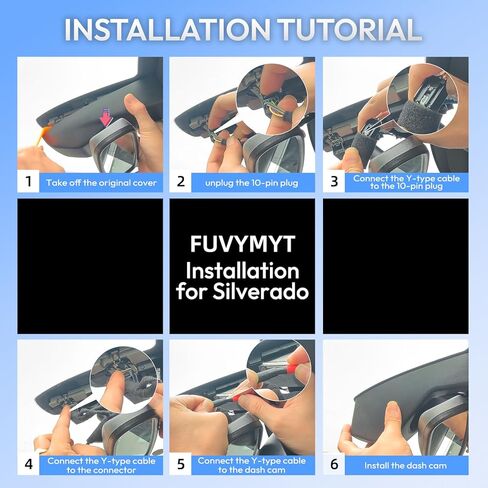 INSTALLATION TUTORIAL

1 Take off the original cover

2 unplug the 10-pin plug

3 Connect the Y-type cable to the 10-pin plug

FUVYMYT
Installation for Silverado

4 Connect the Y-type cable to the connector

5 Connect the Y-type cable to the dash cam

6 Install the dash cam