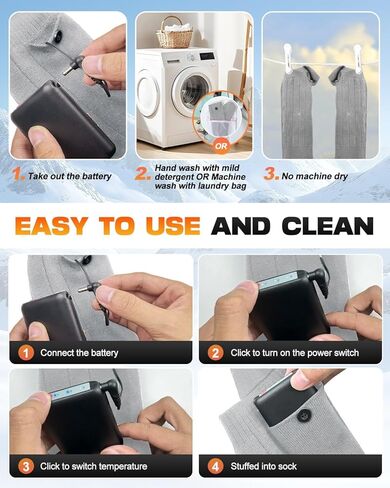 OR

1. Take out the battery

2. Hand wash with mild detergent OR Machine wash with laundry bag

3. No machine dry

EASY TO USE AND CLEAN

1 Connect the battery

2 Click to turn on the power switch

3 Click to switch temperature

4 Stuffed into sock