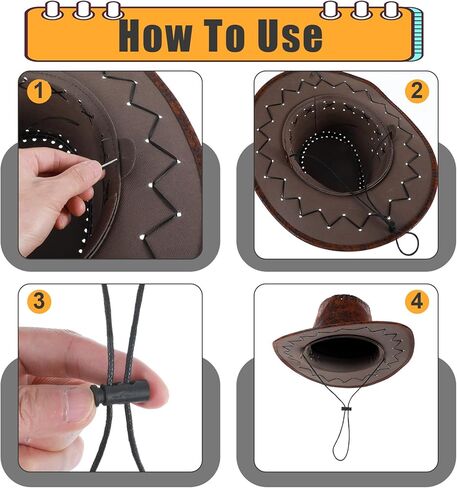 How To Use

1

2

3

4