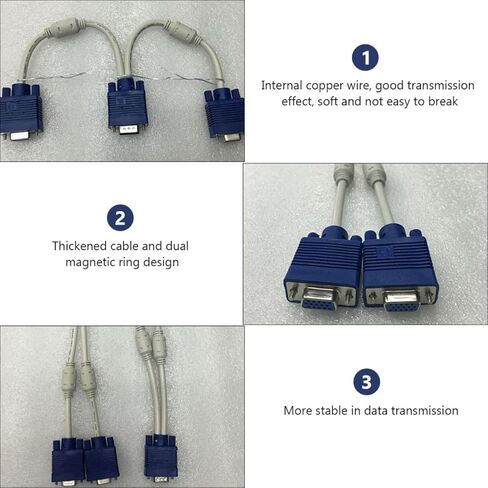 1

Internal copper wire, good transmission effect, soft and not easy to break

2

Thickened cable and dual magnetic ring design

3

More stable in data transmission