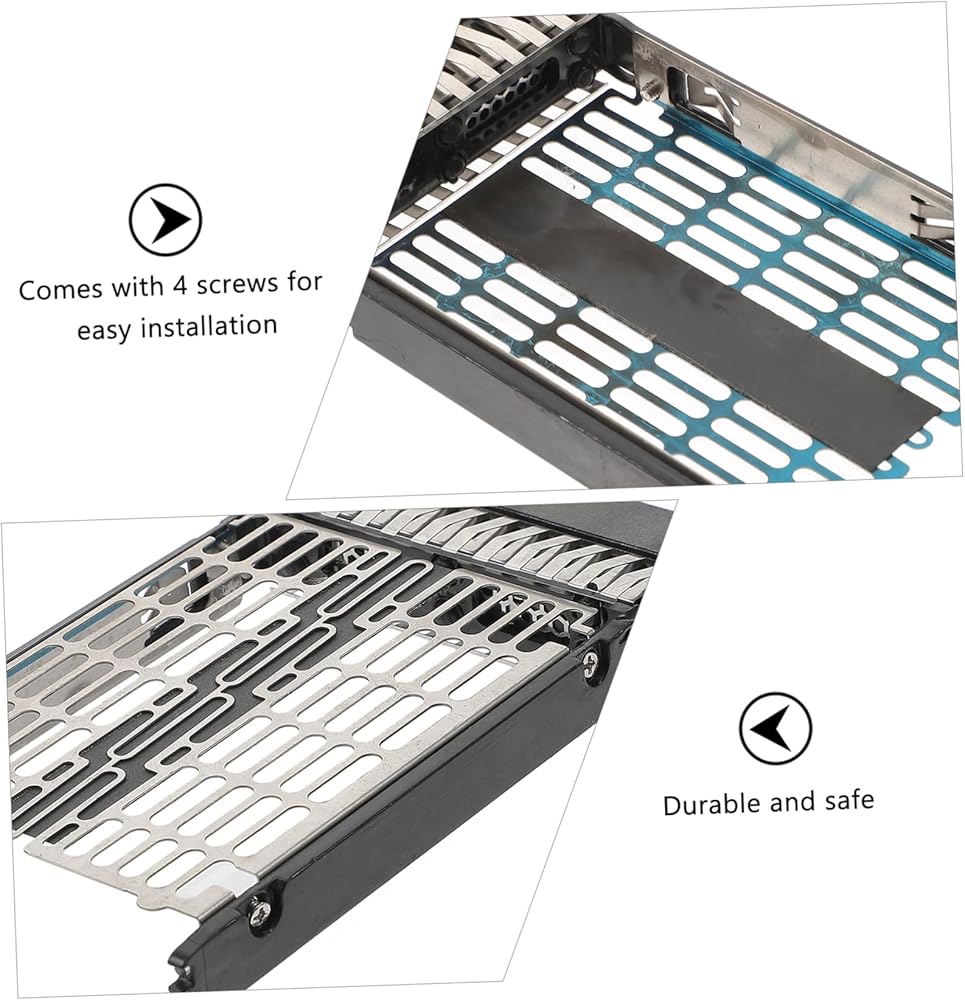 Comes with 4 screws for easy installation

Durable and safe