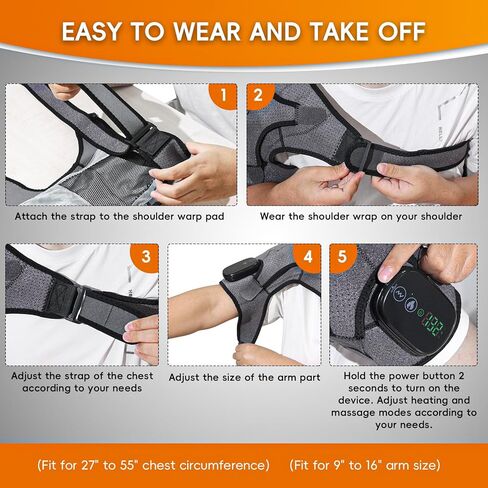 EASY TO WEAR AND TAKE OFF

1

Attach the strap to the shoulder warp pad

2

Wear the shoulder wrap on your shoulder

3

Adjust the strap of the chest according to your needs

4

Adjust the size of the arm part

5

132

Hold the power button 2 seconds to turn on the device. Adjust heating and massage modes according to your needs.

(Fit for 27" to 55" chest circumference) (Fit for 9" to 16" arm size)