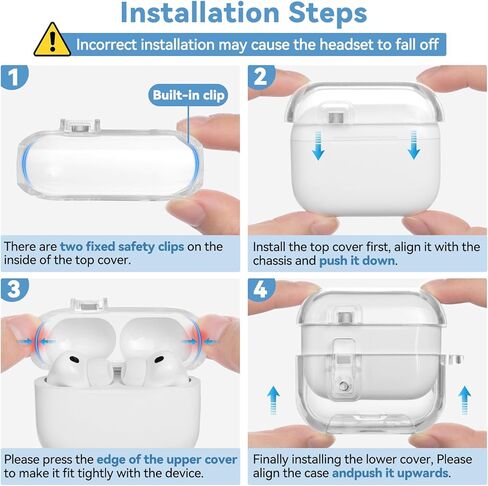 Installation Steps

Incorrect installation may cause the headset to fall off

1

Built-in clip

There are two fixed safety clips on the inside of the top cover.

2

Install the top cover first, align it with the chassis and push it down.

3

Please press the edge of the upper cover to make it fit tightly with the device.

4

Finally installing the lower cover, Please align the case andpush it upwards.