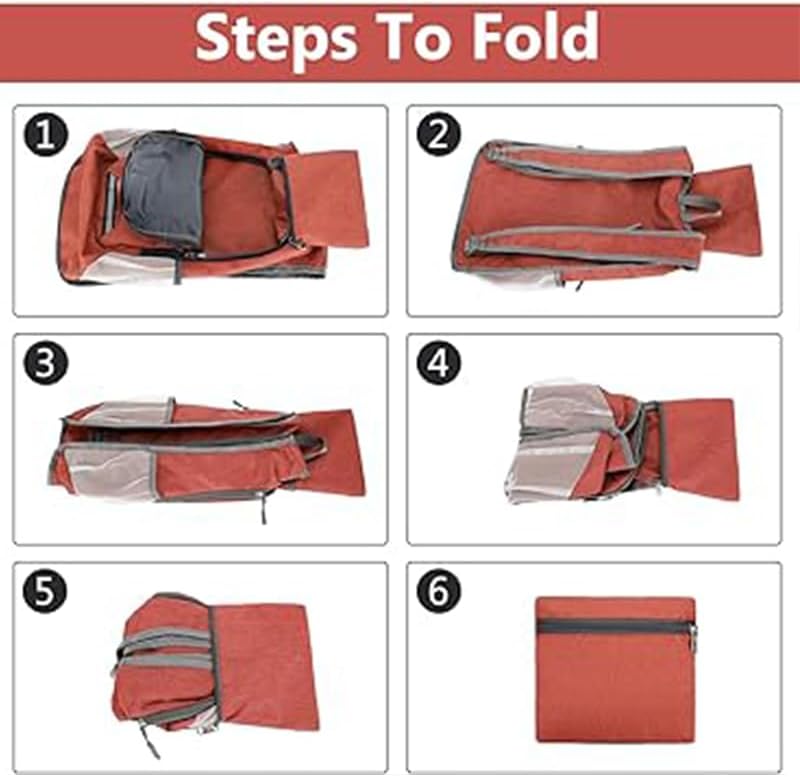 Steps To Fold

1

2

3

4

5

6