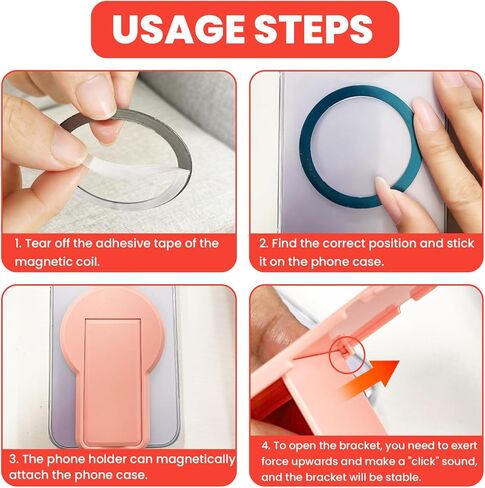 USAGE STEPS

1. Tear off the adhesive tape of the magnetic coil.

2. Find the correct position and stick it on the phone case.

3. The phone holder can magnetically attach the phone case.

4. To open the bracket, you need to exert force upwards and make a "click" sound, and the bracket will be stable.