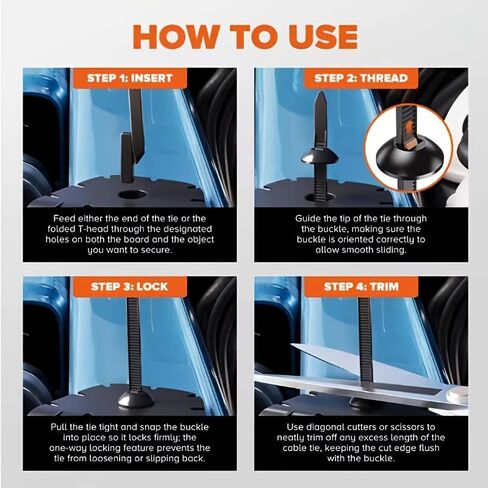 HOW TO USE

STEP 1: INSERT

Feed either the end of the tie or the folded T-head through the designated holes on both the board and the object you want to secure.

STEP 2: THREAD

Guide the tip of the tie through the buckle, making sure the buckle is oriented correctly to allow smooth sliding.

STEP 3: LOCK

Pull the tie tight and snap the buckle into place so it locks firmly; the one-way locking feature prevents the tie from loosening or slipping back.

STEP 4: TRIM

Use diagonal cutters or scissors to neatly trim off any excess length of the cable tie, keeping the cut edge flush with the buckle.