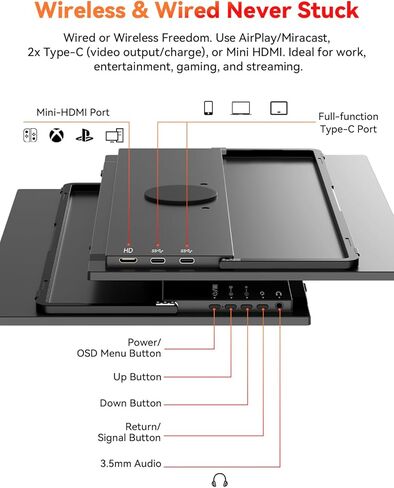 Wireless & Wired Never Stuck

Wired or Wireless Freedom. Use AirPlay/Miracast, 2x Type-C (video output/charge), or Mini HDMI. Ideal for work, entertainment, gaming, and streaming.

Mini-HDMI Port

Full-function Type-C Port

HD

Power/ OSD Menu Button

Up Button

Down Button

Return/ Signal Button

3.5mm Audio