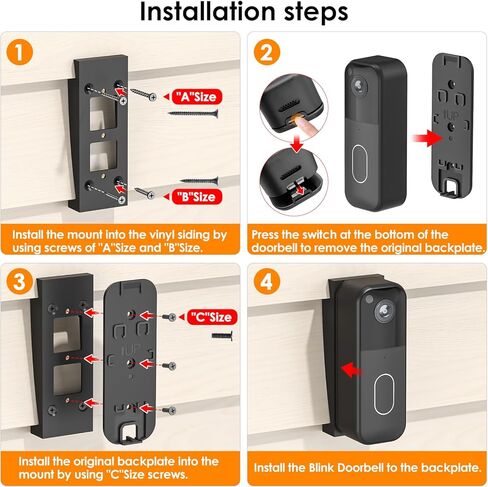 Installation steps

1

"A"Size

"B"Size

Install the mount into the vinyl siding by using screws of "A"Size and "B"Size.

2

↑UP

Press the switch at the bottom of the doorbell to remove the original backplate.

3

"C"Size

↑UP

Install the original backplate into the mount by using "C"Size screws.

4

Install the Blink Doorbell to the backplate.