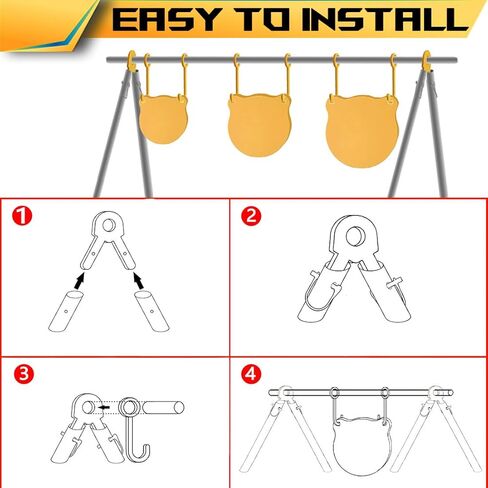 EASY TO INSTALL

1

2

3

4