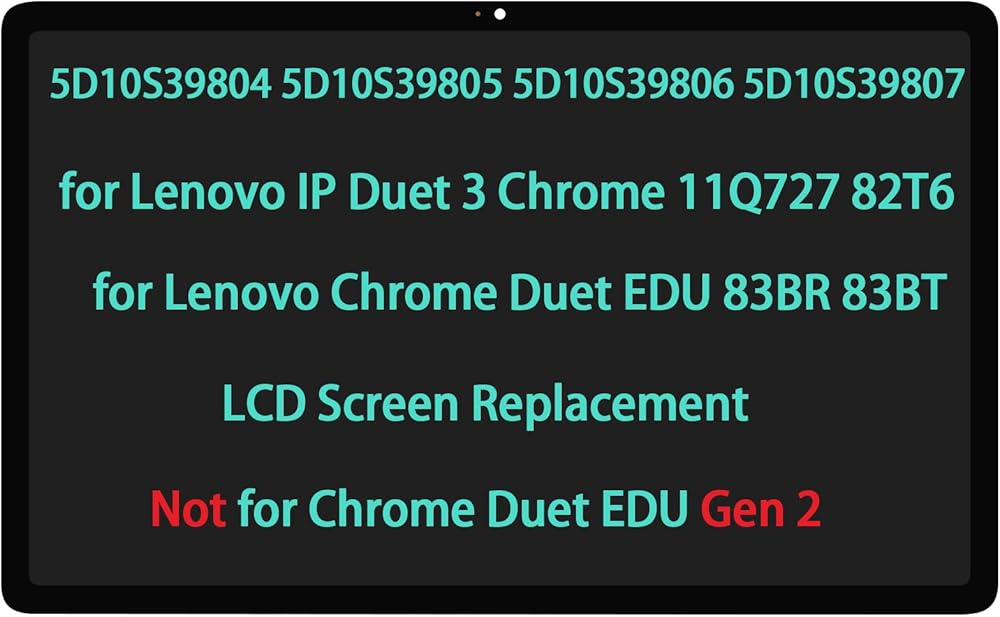 5D10S39804 5D10S39805 5D10S39806 5D10S39807

for Lenovo IP Duet 3 Chrome 11Q727 82T6

for Lenovo Chrome Duet EDU 83BR 83BT

LCD Screen Replacement

Not for Chrome Duet EDU Gen 2