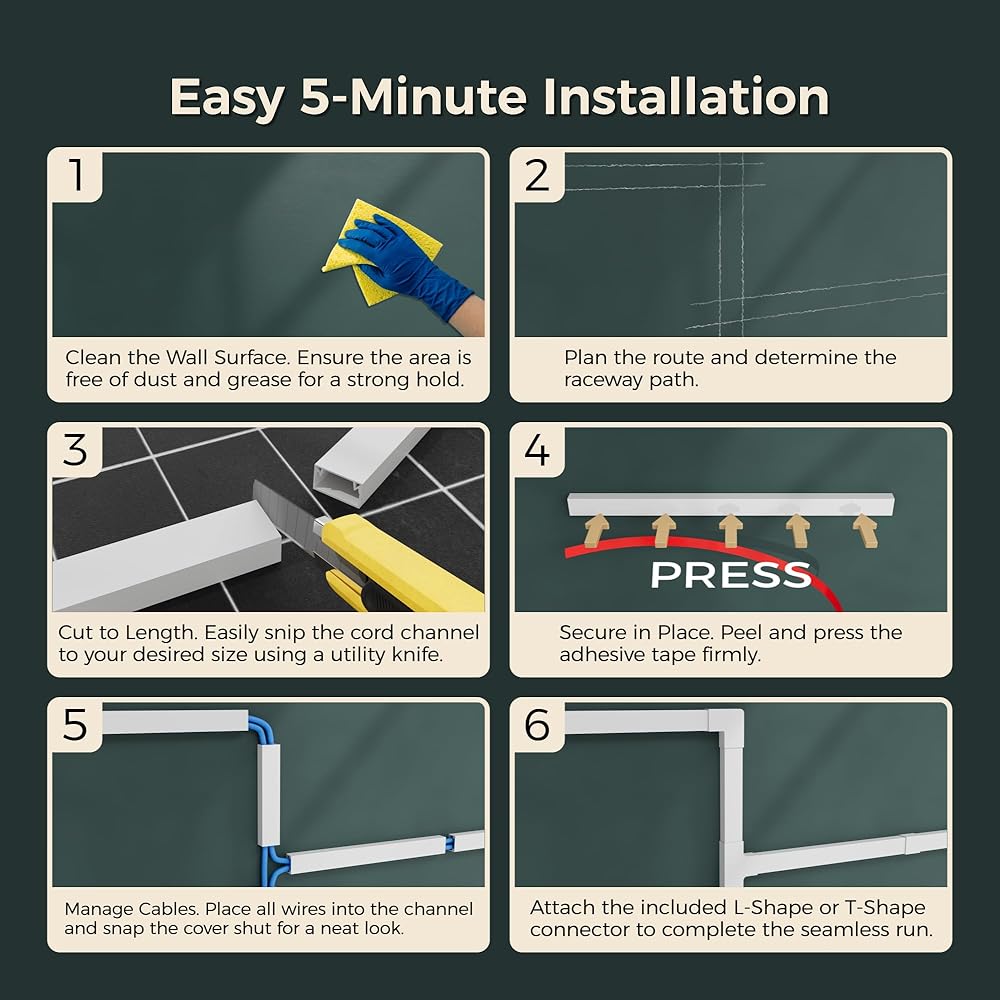 Easy 5-Minute Installation

1

Clean the Wall Surface. Ensure the area is free of dust and grease for a strong hold.

2

Plan the route and determine the raceway path.

3

Cut to Length. Easily snip the cord channel to your desired size using a utility knife.

4

PRESS

Secure in Place. Peel and press the adhesive tape firmly.

5

Manage Cables. Place all wires into the channel and snap the cover shut for a neat look.

6

Attach the included L-Shape or T-Shape connector to complete the seamless run.