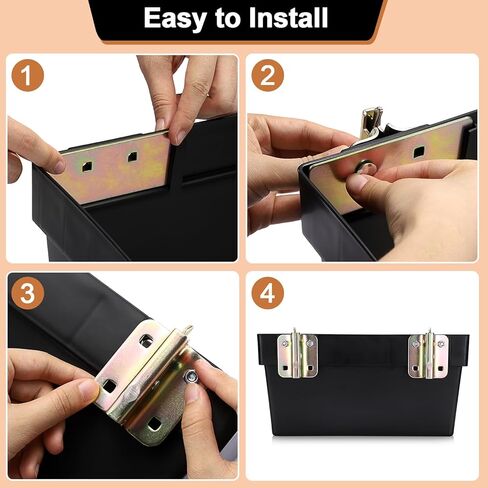 Easy to Install

1

2

3

4