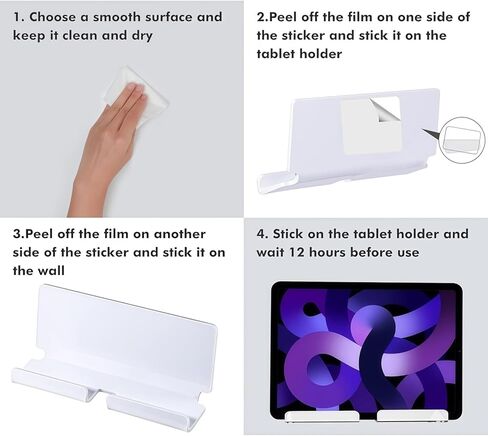 1. Choose a smooth surface and keep it clean and dry

2.Peel off the film on one side of the sticker and stick it on the tablet holder

3.Peel off the film on another side of the sticker and stick it on the wall

4. Stick on the tablet holder and wait 12 hours before use